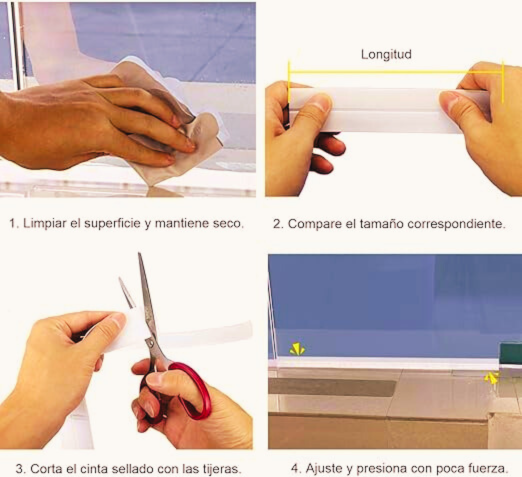 Longitud

1. Limpiar el superficie y mantiene seco.

2. Compare el tamaño correspondiente.

3. Corta el cinta sellado con las tijeras.

4. Ajuste y presiona con poca fuerza.